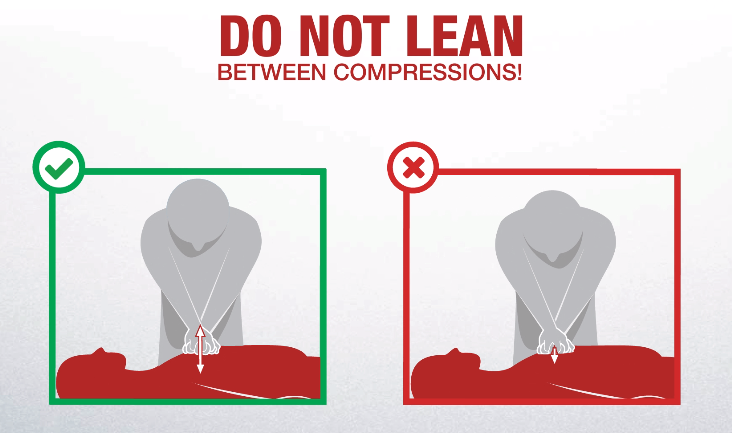 DO NOT LEAN
BETWEEN COMPRESSIONS!